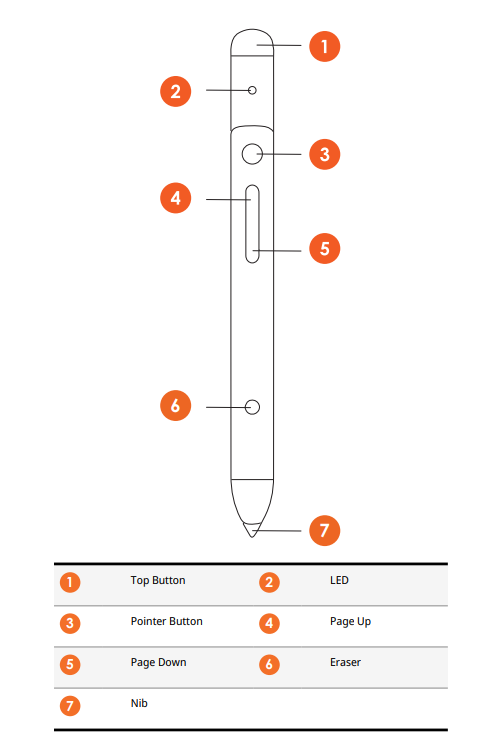 1
2
3
4
5
6
7

| 1 | Top Button | 2 | LED |
|---|---|---|---|
| 3 | Pointer Button | 4 | Page Up |
| 5 | Page Down | 6 | Eraser |
| 7 | Nib | | |